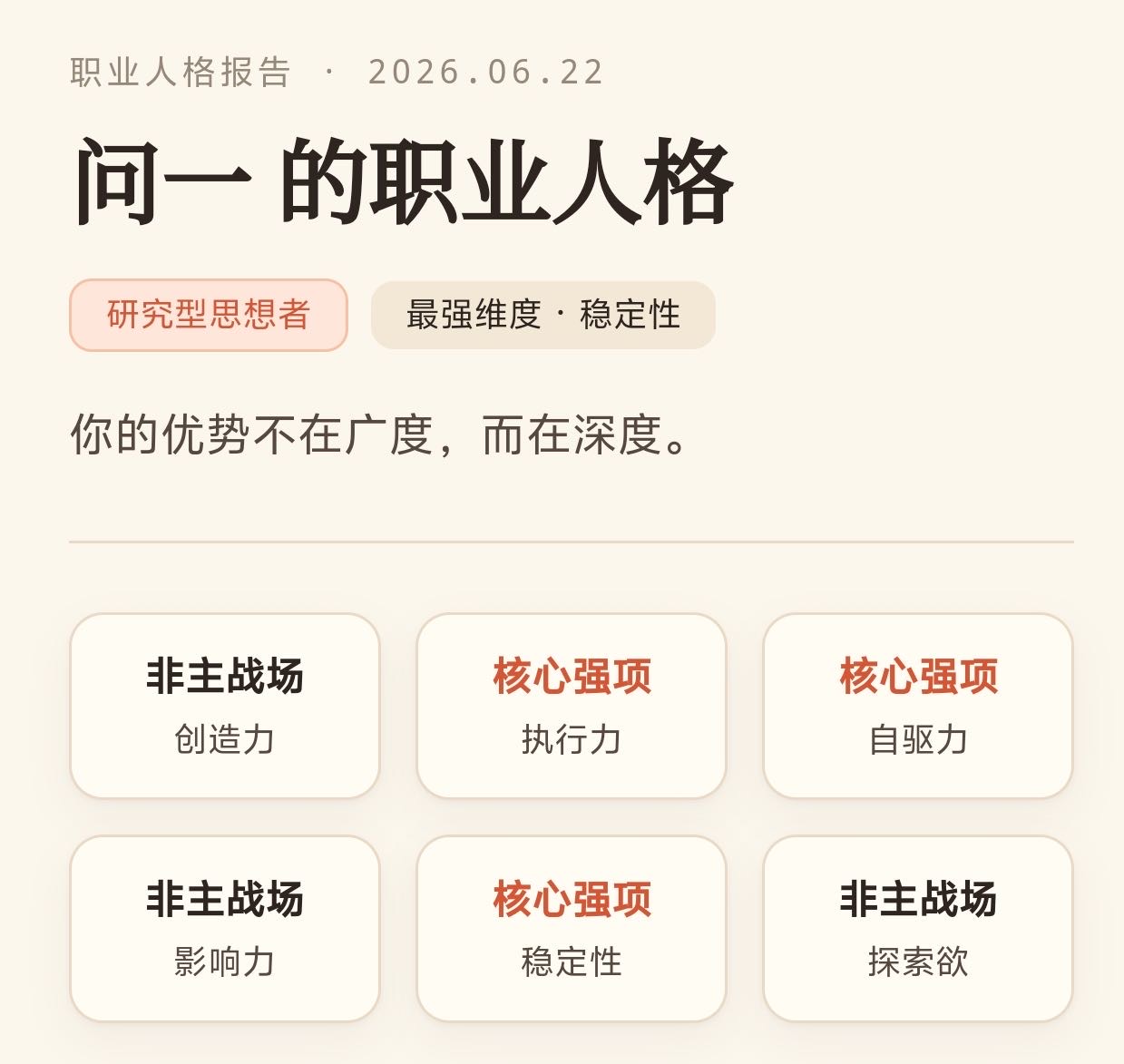 职业人格报告 · 2026.06.22

问一 的职业人格

研究型思想者

最强维度 · 稳定性

你的优势不在广度，而在深度。

非主战场
创造力

核心强项
执行力

核心强项
自驱力

非主战场
影响力

核心强项
稳定性

非主战场
探索欲